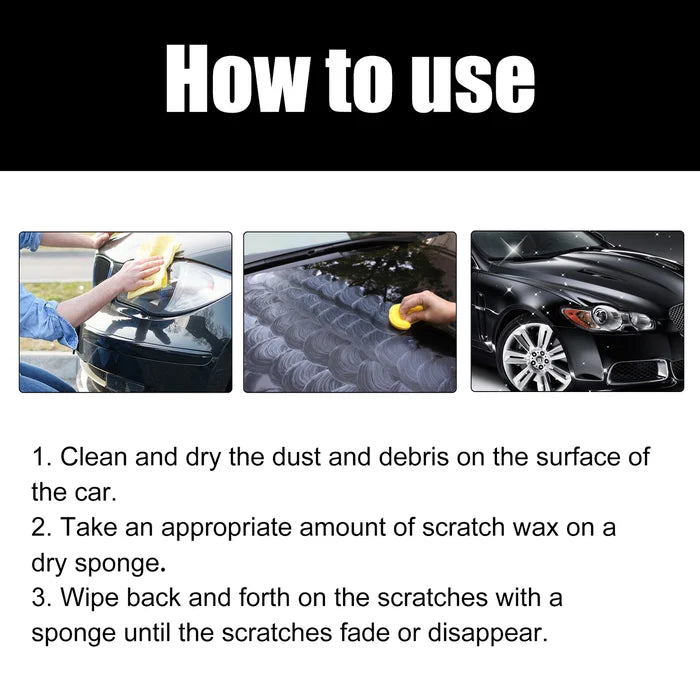 How to use

1. Clean and dry the dust and debris on the surface of the car.
2. Take an appropriate amount of scratch wax on a dry sponge.
3. Wipe back and forth on the scratches with a sponge until the scratches fade or disappear.